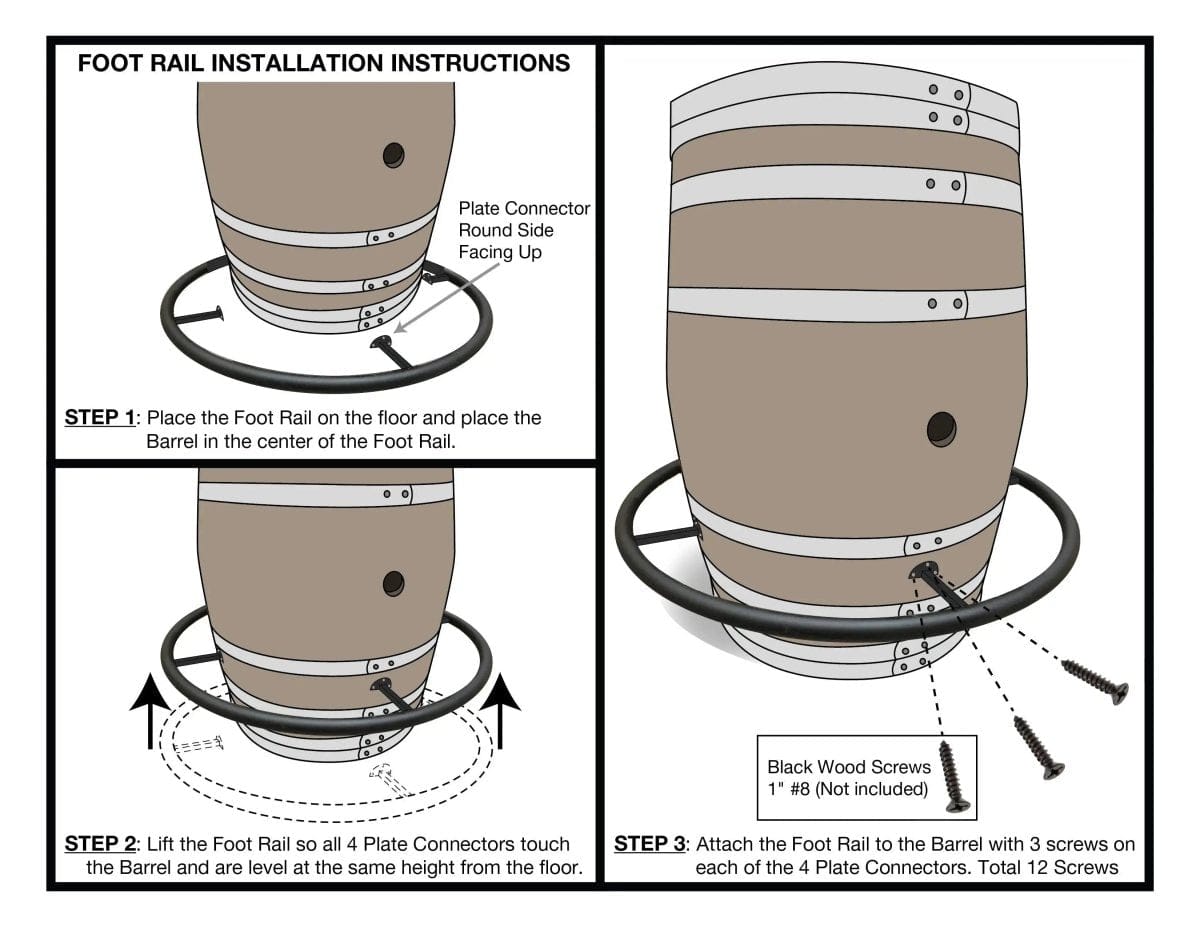 FOOT RAIL INSTALLATION INSTRUCTIONS

Plate Connector Round Side Facing Up

STEP 1: Place the Foot Rail on the floor and place the Barrel in the center of the Foot Rail.

STEP 2: Lift the Foot Rail so all 4 Plate Connectors touch the Barrel and are level at the same height from the floor.

Black Wood Screws 1" #8 (Not included)

STEP 3: Attach the Foot Rail to the Barrel with 3 screws on each of the 4 Plate Connectors. Total 12 Screws