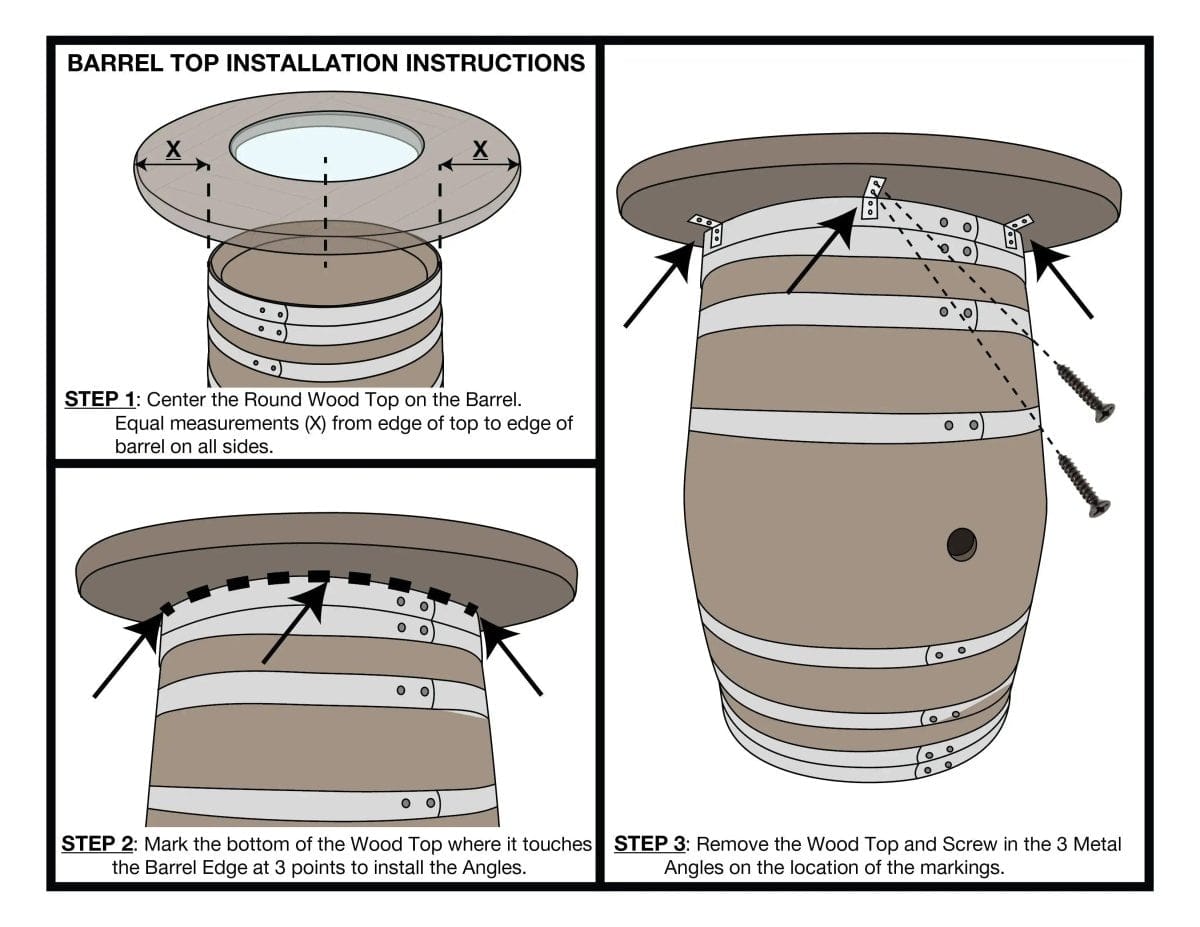 BARREL TOP INSTALLATION INSTRUCTIONS

X

X

STEP 1: Center the Round Wood Top on the Barrel. Equal measurements (X) from edge of top to edge of barrel on all sides.

STEP 2: Mark the bottom of the Wood Top where it touches the Barrel Edge at 3 points to install the Angles.

STEP 3: Remove the Wood Top and Screw in the 3 Metal Angles on the location of the markings.